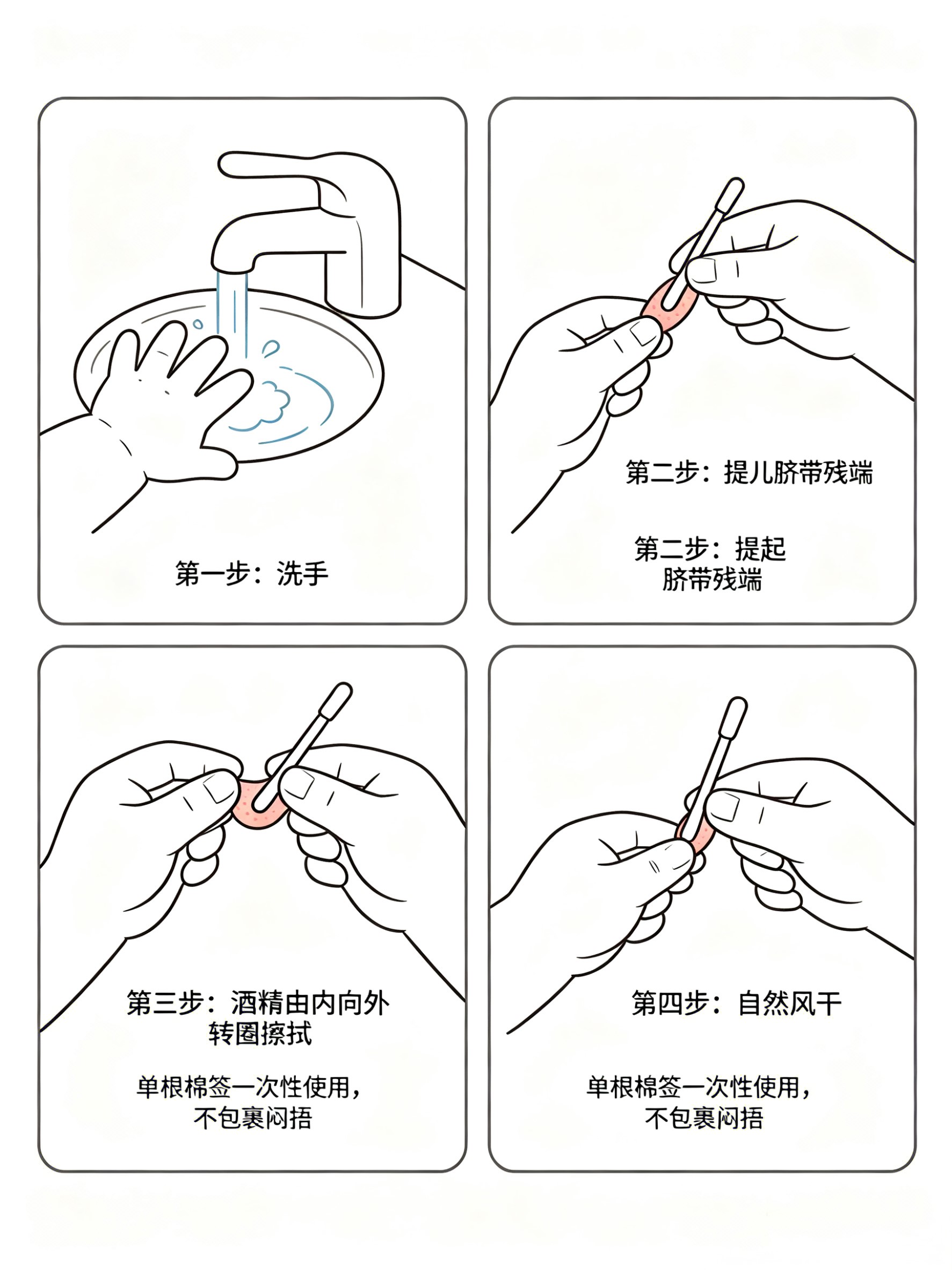 第一步：洗手

第二步：提儿脐带残端

第二步：提起脐带残端

第三步：酒精由内向外转圈擦拭

单根棉签一次性使用，不包裹闷捂

第四步：自然风干

单根棉签一次性使用，不包裹闷捂